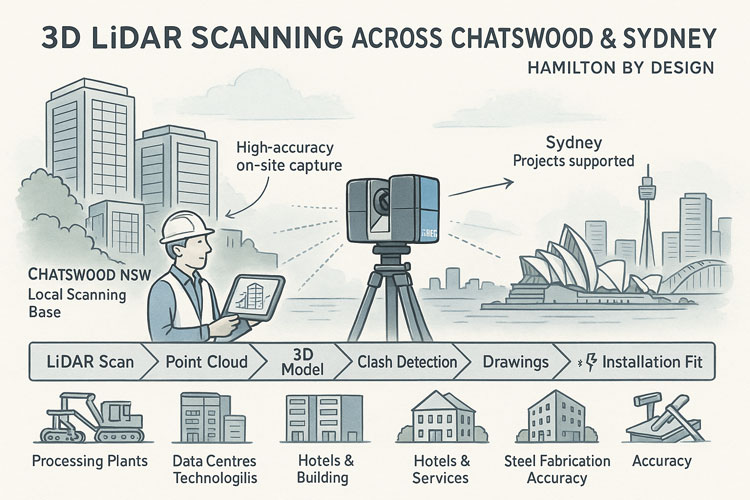 3D LiDAR SCANNING ACROSS CHATSWOOD & SYDNEY

HAMILTON BY DESIGN

High-accuracy on-site capture

Sydney
Projects supported

CHATSWOOD NSW
Local Scanning Base

LiDAR Scan
Point Cloud
3D Model
Clash Detection
Drawings
Installation Fit

Processing Plants
Data Centres Technologilis
Hotels & Building
Hotels & Services
Steel Fabrication Accuracy
Accuracy