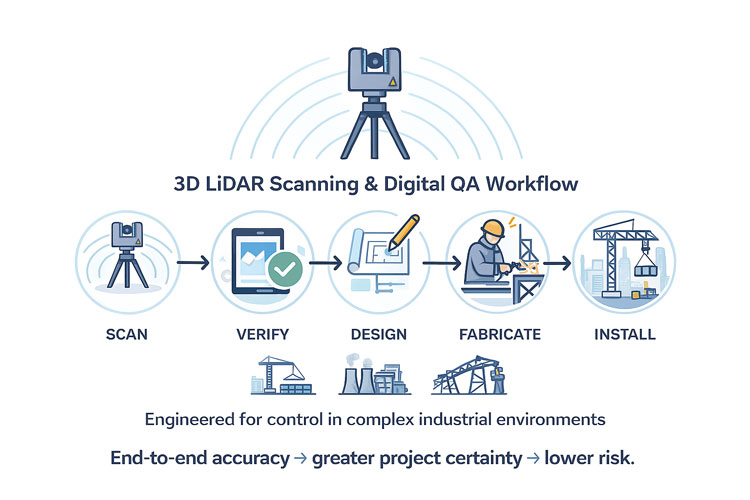 3D LiDAR Scanning & Digital QA Workflow

SCAN → VERIFY → DESIGN → FABRICATE → INSTALL

Engineered for control in complex industrial environments

End-to-end accuracy → greater project certainty → lower risk.